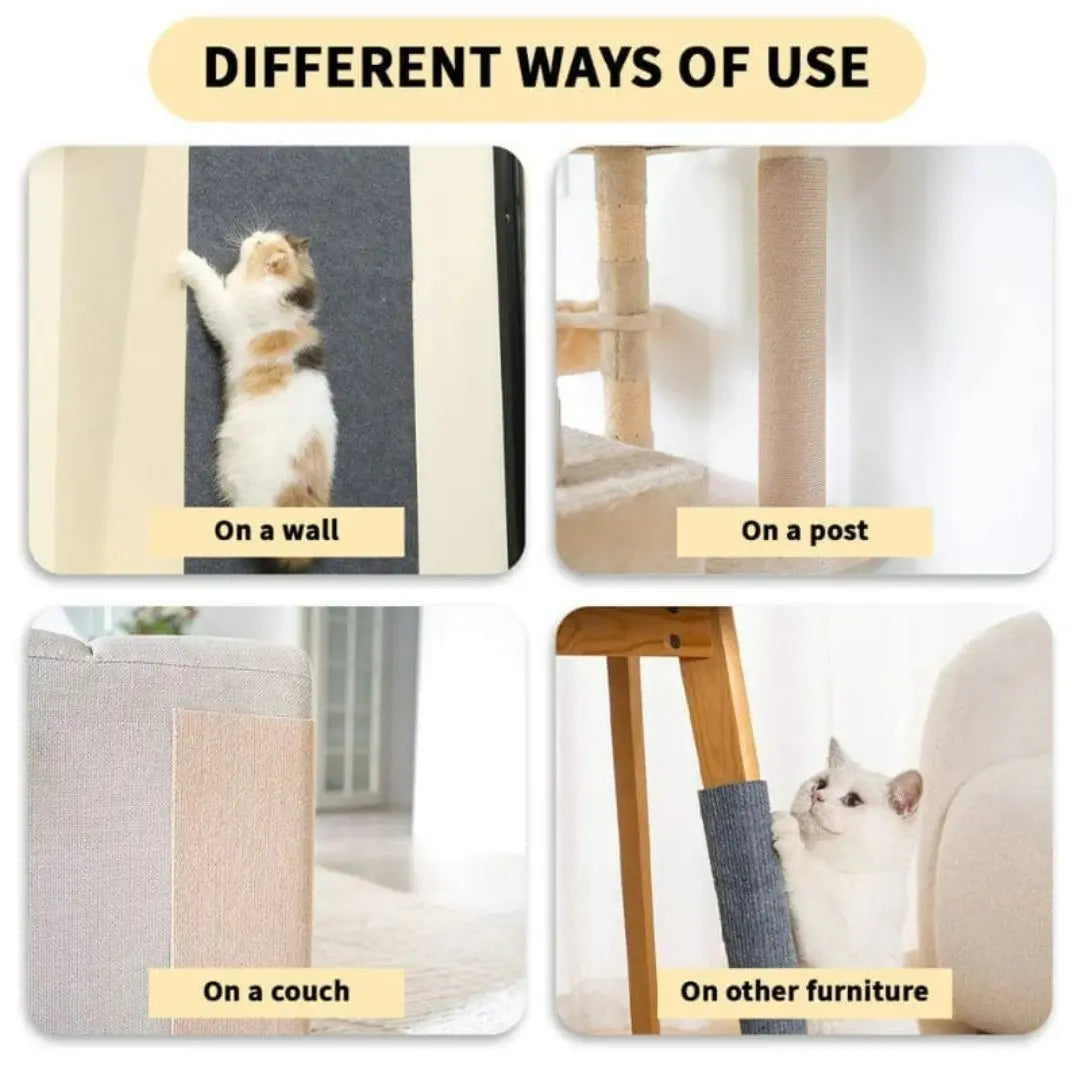 DIFFERENT WAYS OF USE

On a wall

On a post

On a couch

On other furniture